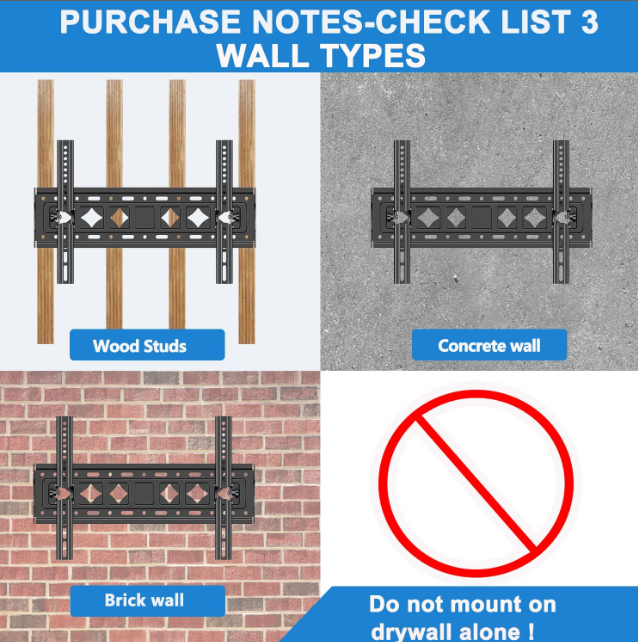 PURCHASE NOTES-CHECK LIST 3
WALL TYPES

Wood Studs

Concrete wall

Brick wall

Do not mount on drywall alone !